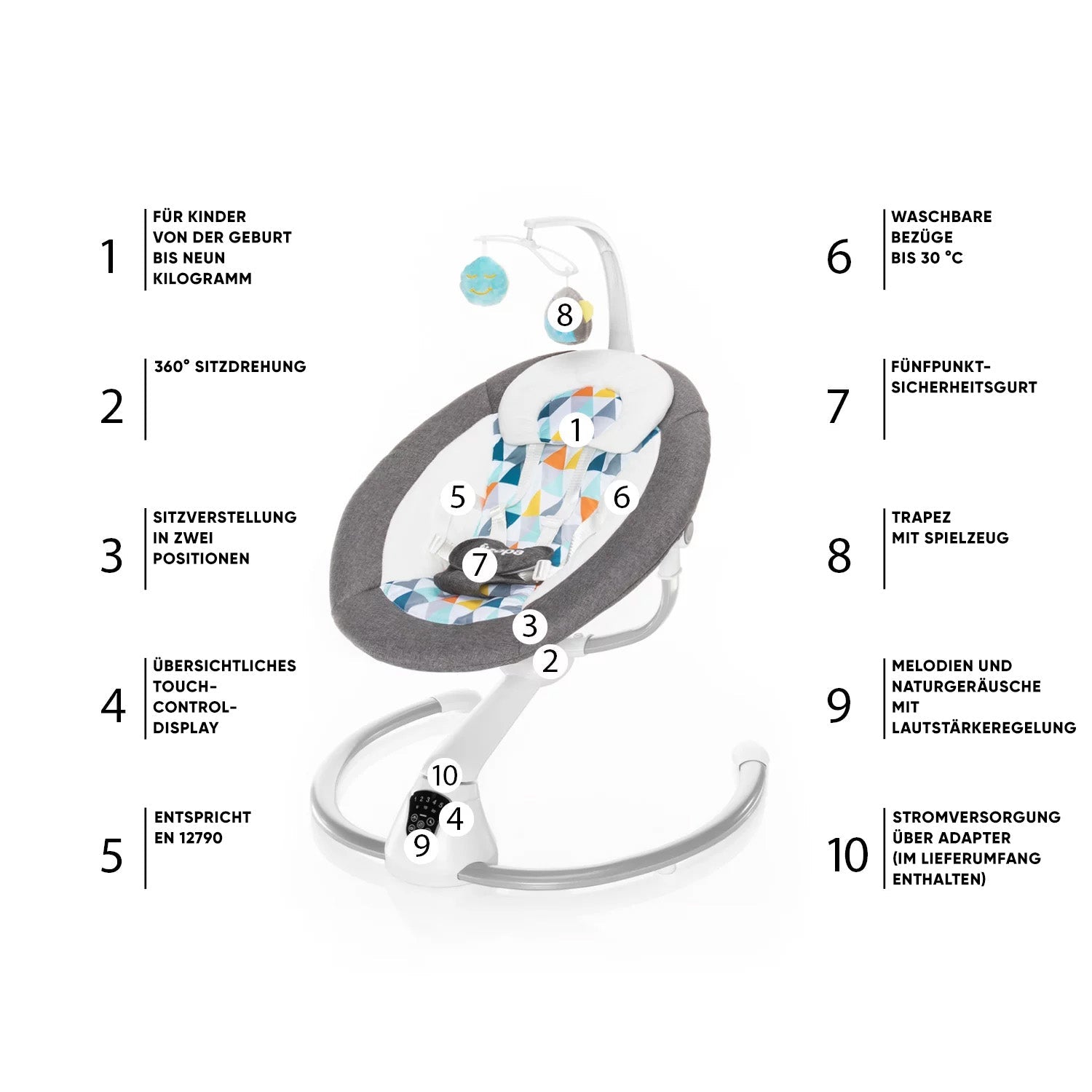 1 FÜR KINDER VON DER GEBURT BIS NEUN KILOGRAMM

2 360° SITZDREHUNG

3 SITZVERSTELLUNG IN ZWEI POSITIONEN

4 ÜBERSICHTLICHES TOUCH-CONTROL-DISPLAY

5 ENTSPRICHT EN 12790

8

1

5

6

7

3

2

10

4

9

6 WASCHBARE BEZÜGE BIS 30 °C

7 FÜNFPUNKT-SICHERHEITSGURT

8 TRAPEZ MIT SPIELZEUG

9 MELODIEN UND NATURGERÄUSCHE MIT LAUTSTÄRKEREGELUNG

10 STROMVERSORGUNG ÜBER ADAPTER (IM LIEFERUMFANG ENTHALTEN)