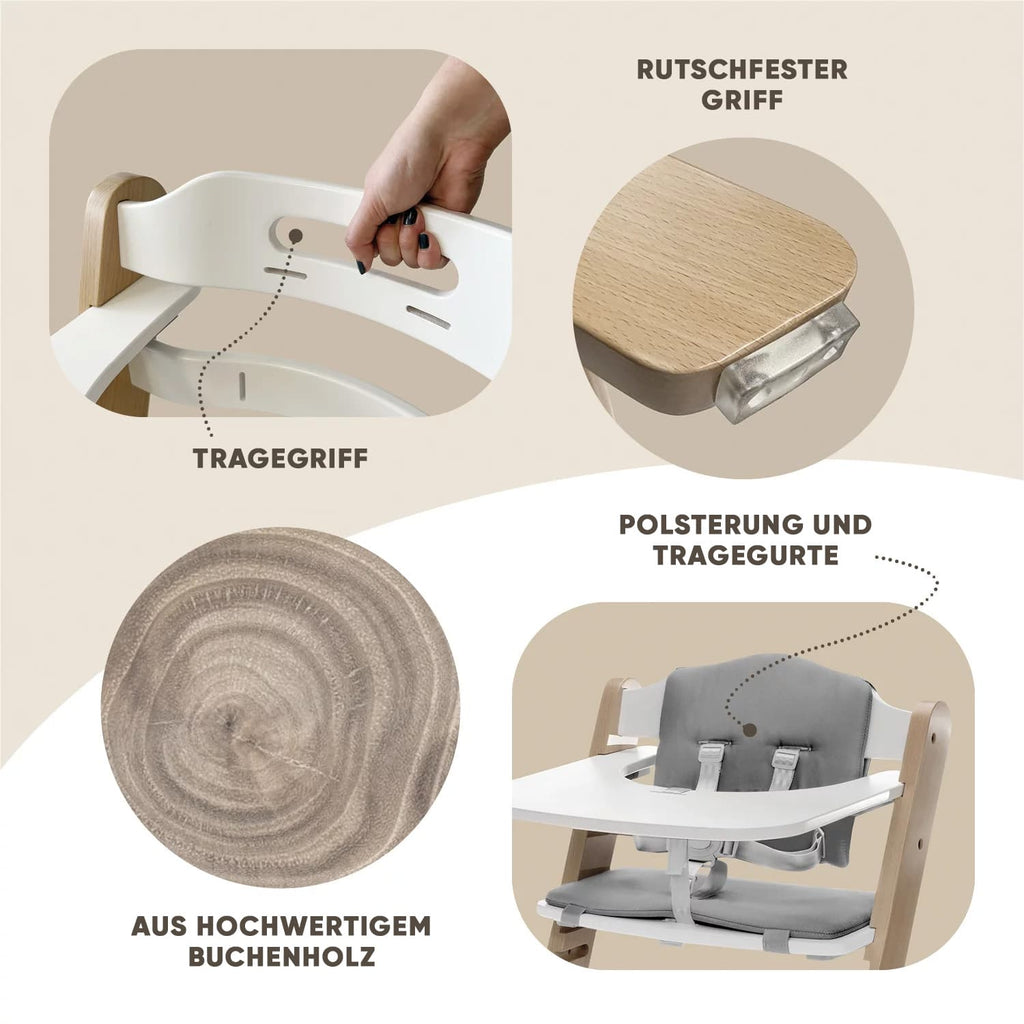 RUTSCHFESTER GRIFF

TRAGEGRIFF

POLSTERUNG UND TRAGEGURTE

AUS HOCHWERTIGEM BUCHENHOLZ