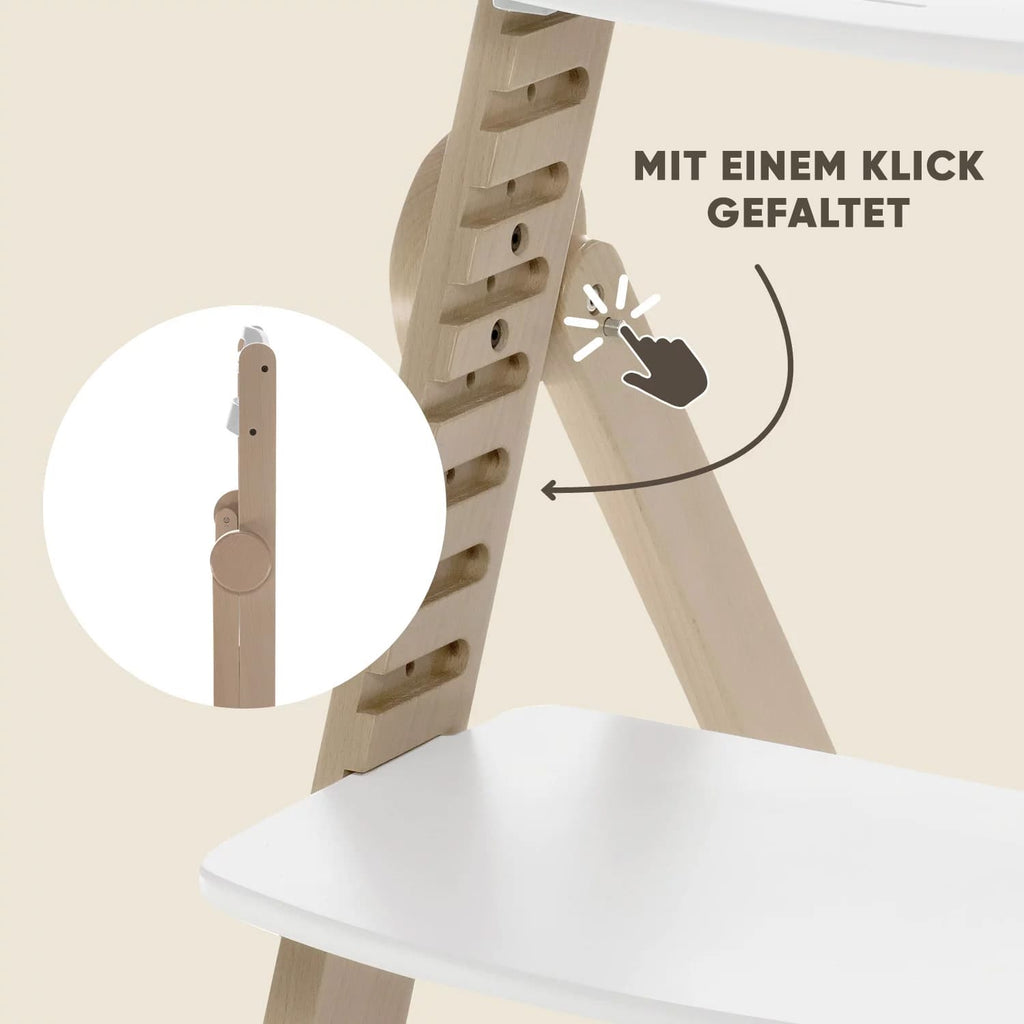 MIT EINEM KLICK GEFALTET