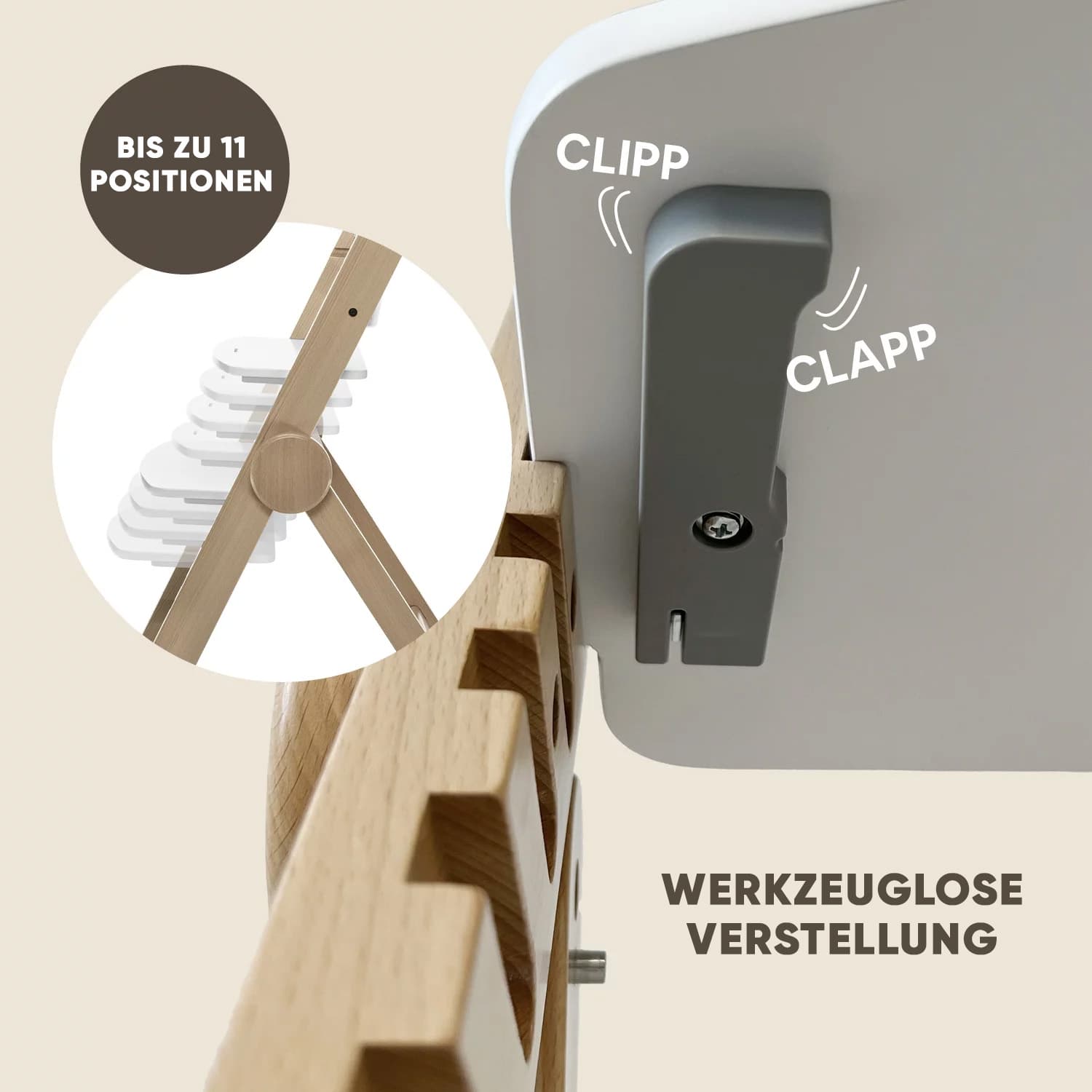 BIS ZU 11 POSITIONEN

CLIPP

CLAPP

WERKZEUGLOSE VERSTELLUNG